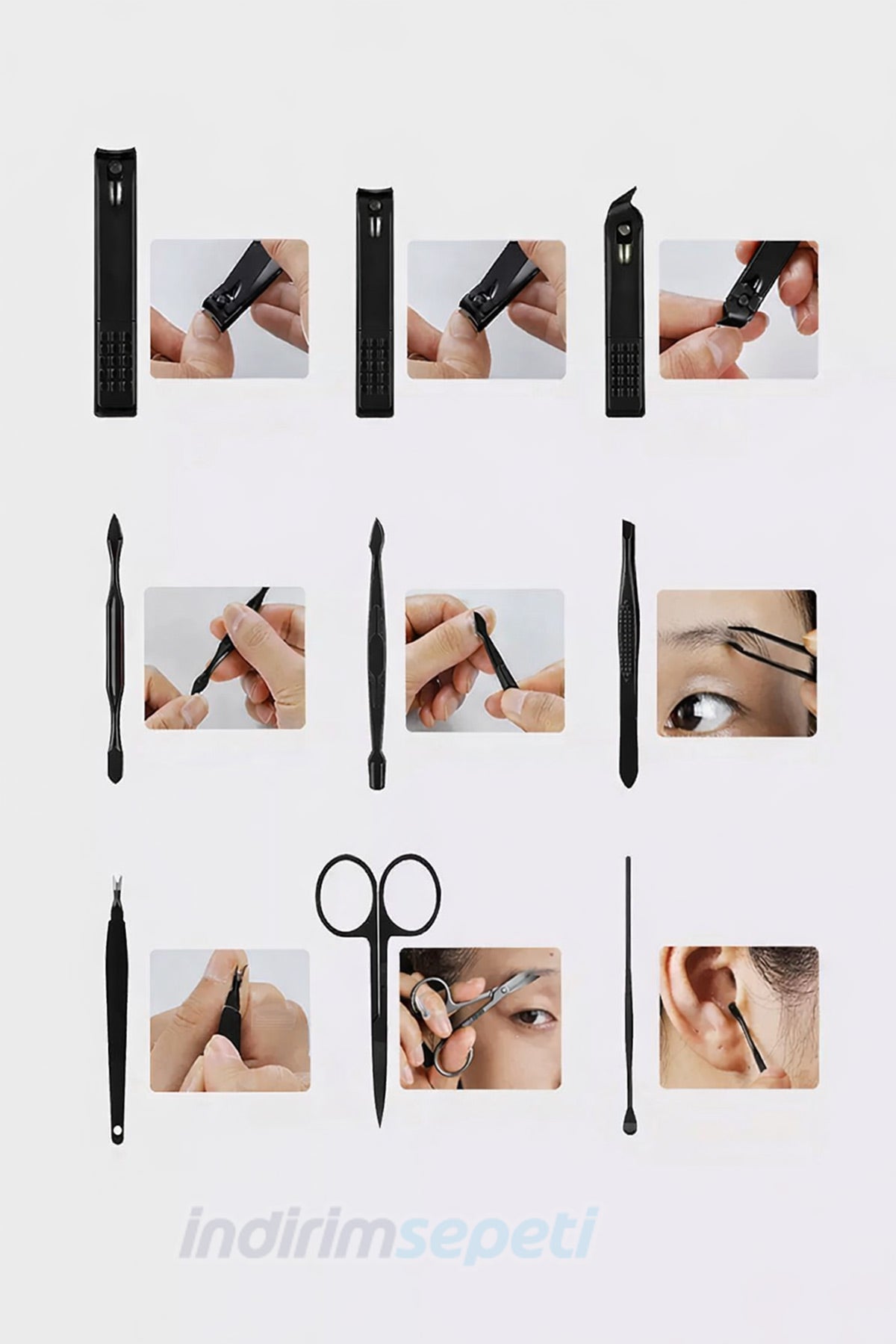 indirimsepeti