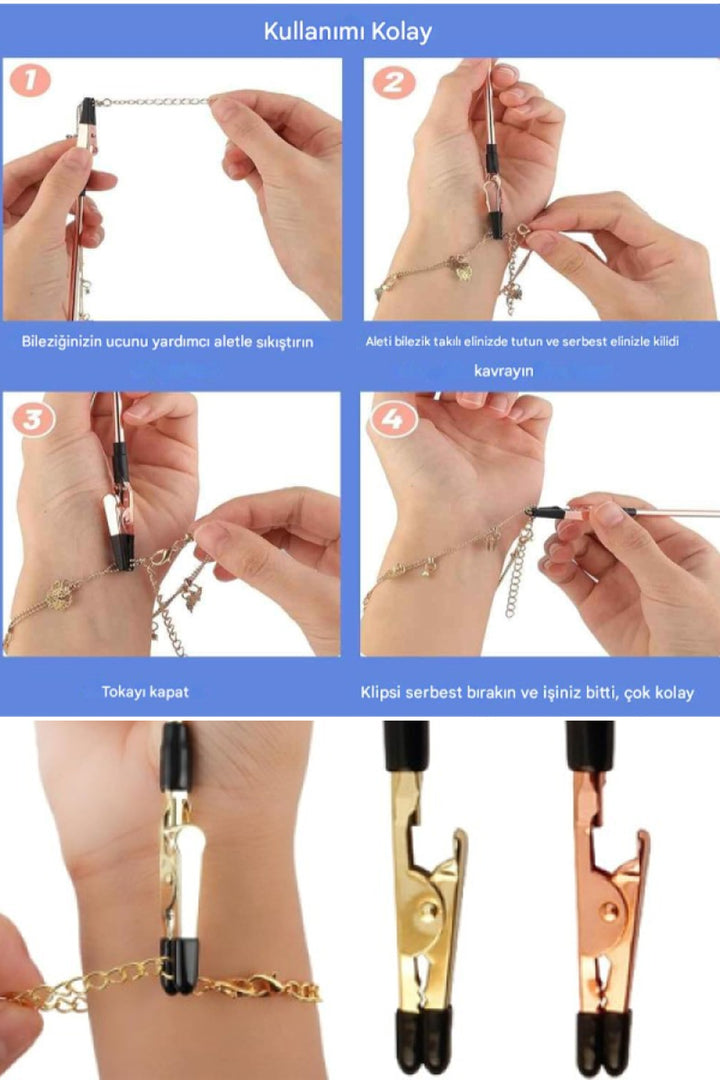 Kullanımı Kolay

1

Bileziğinizin ucunu yardımcı aletle sıkıştırın

2

Aleti bilezik takılı elinizde tutun ve serbest elinizle kilidi kavrayın

3

Tokayı kapat

4

Klipsi serbest bırakın ve işiniz bitti, çok kolay