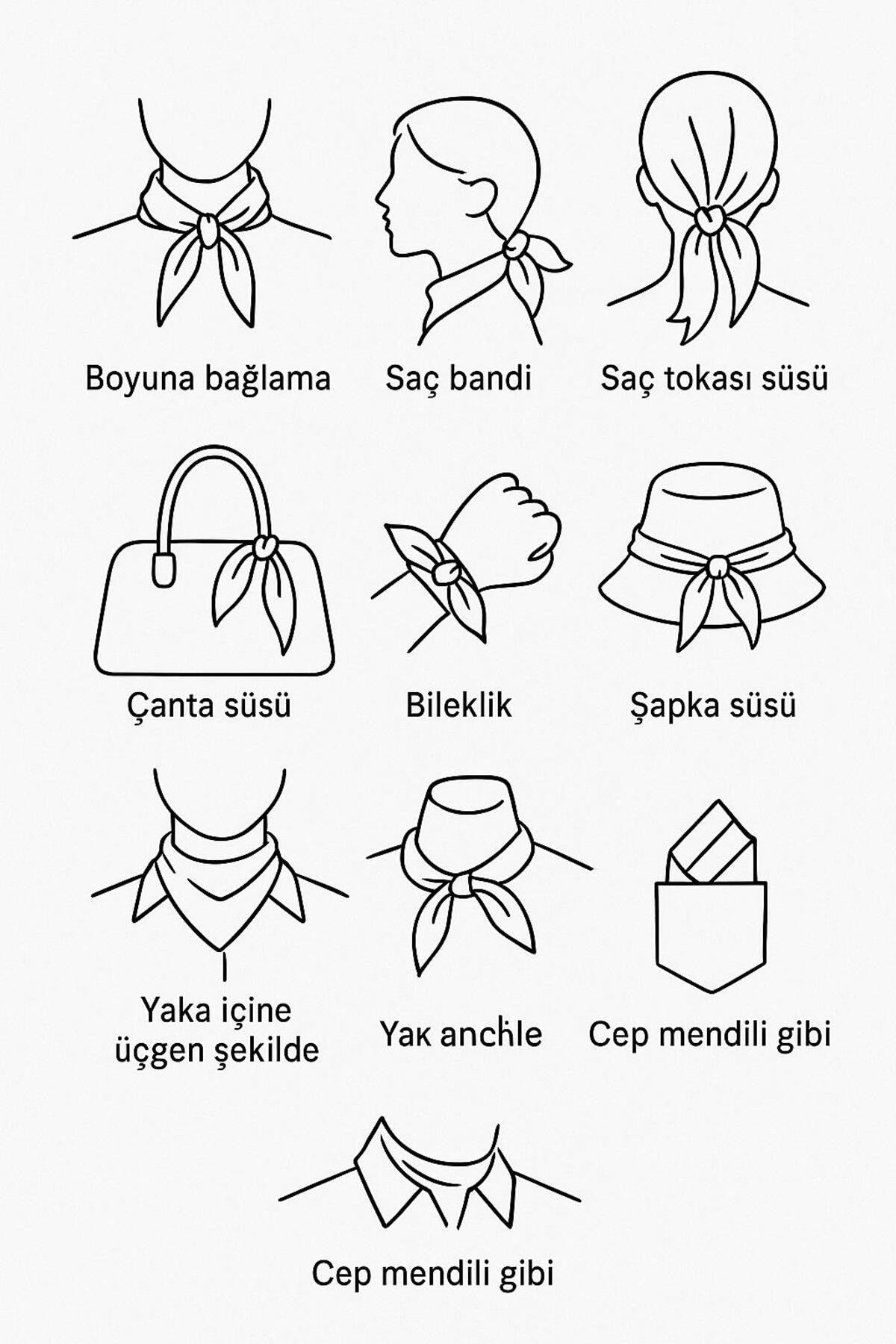 Boyuna bağlama

Saç bandi

Saç tokası süsü

Çanta süsü

Bileklik

Şapka süsü

Yaka içine üçgen şekilde

Yaк anchle

Cep mendili gibi

Cep mendili gibi